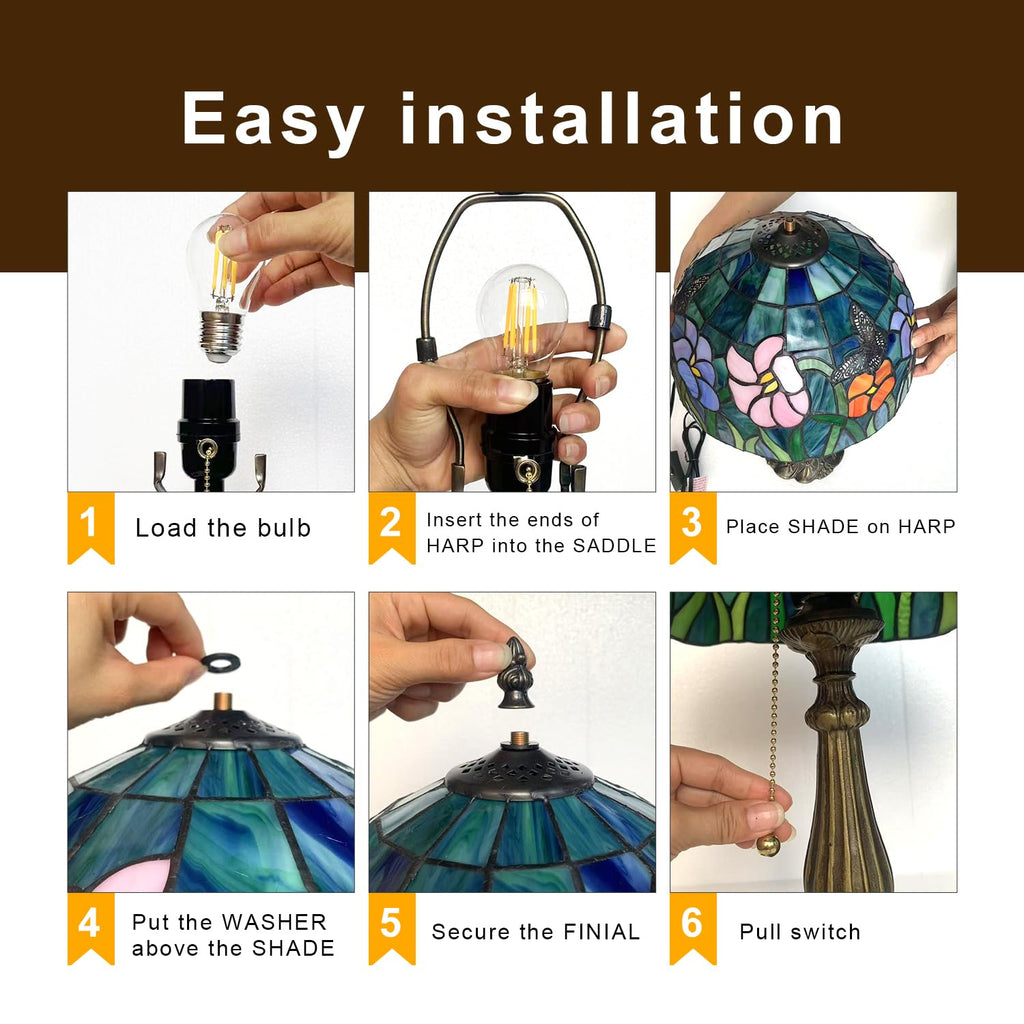 Easy installation

1 Load the bulb

2 Insert the ends of HARP into the SADDLE

3 Place SHADE on HARP

4 Put the WASHER above the SHADE

5 Secure the FINIAL

6 Pull switch